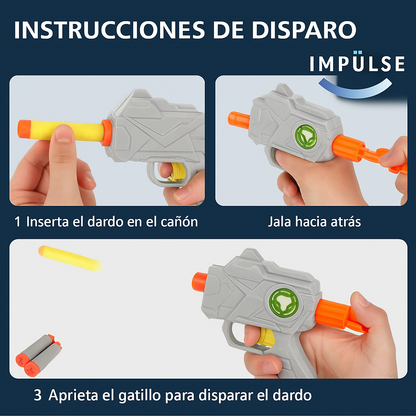 INSTRUCCIONES DE DISPARO

IMPÜLSE

1 Inserta el dardo en el cañón

Jala hacia atrás

3 Aprieta el gatillo para disparar el dardo