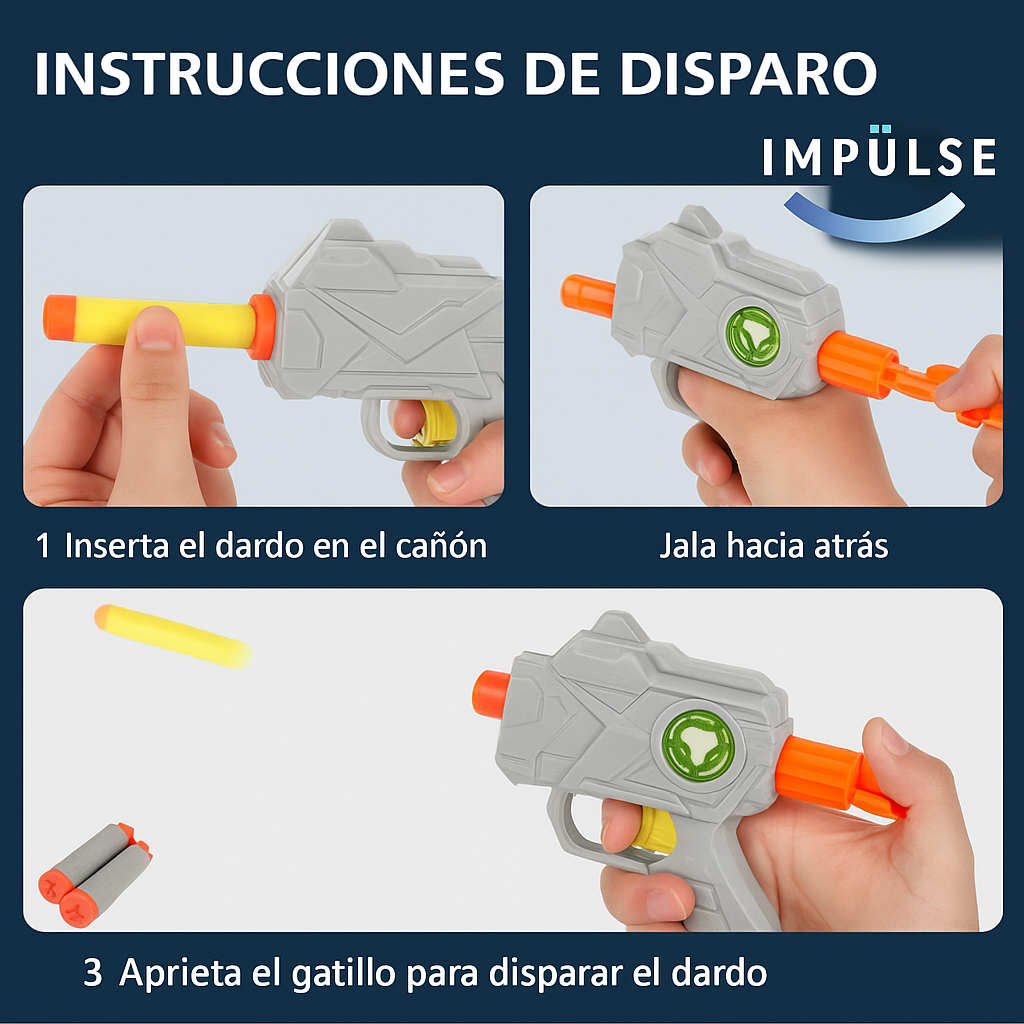 INSTRUCCIONES DE DISPARO

IMPÜLSE

1 Inserta el dardo en el cañón

Jala hacia atrás

3 Aprieta el gatillo para disparar el dardo