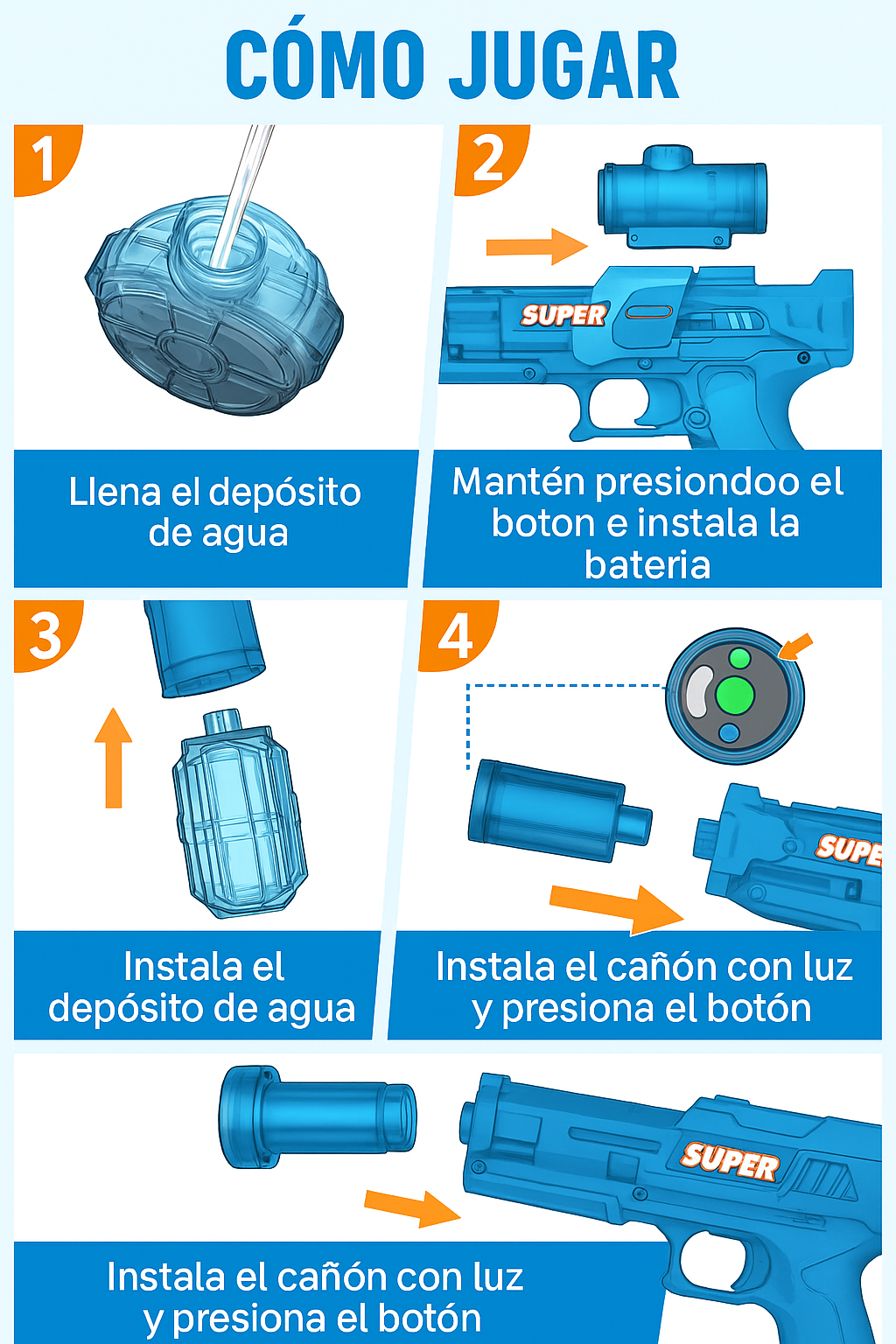 CÓMO JUGAR

1

Llena el depósito de agua

2

SUPER

Mantén presiondoo el boton e instala la bateria

3

Instala el depósito de agua

4

SUPE

Instala el cañón con luz y presiona el botón

SUPER

Instala el cañón con luz y presiona el botón